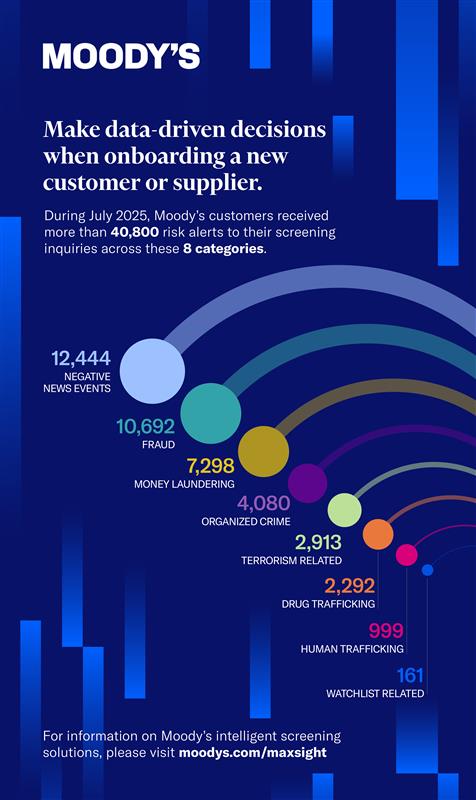 MOODY'S

Make data-driven decisions when onboarding a new customer or supplier.

During July 2025, Moody's customers received more than 40,800 risk alerts to their screening inquiries across these 8 categories.

12,444
NEGATIVE NEWS EVENTS

10,692
FRAUD

7,298
MONEY LAUNDERING

4,080
ORGANIZED CRIME

2,913
TERRORISM RELATED

2,292
DRUG TRAFFICKING

999
HUMAN TRAFFICKING

161
WATCHLIST RELATED

For information on Moody's intelligent screening solutions, please visit moodys.com/maxsight